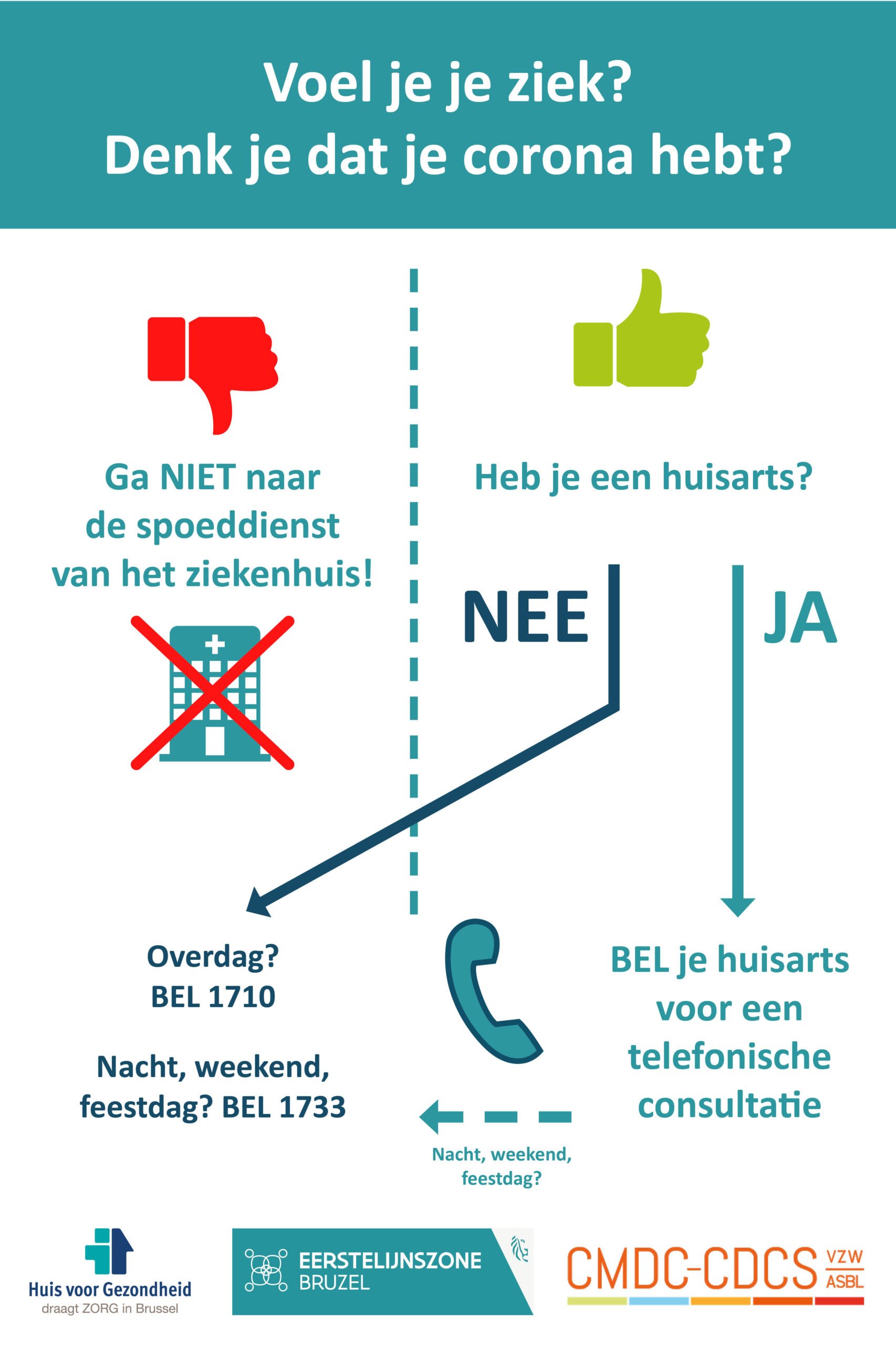 Voel je je ziek?
Denk je dat je corona hebt?

Ga NIET naar de spoeddienst van het ziekenhuis!

Heb je een huisarts?

NEE

JA

Overdag?
BEL 1710

Nacht, weekend, feestdag? BEL 1733

BEL je huisarts voor een telefonische consultatie

Nacht, weekend, feestdag?

Huis voor Gezondheid
draagt ZORG in Brussel

EERSTELIJNSZONE
BRUZEL

CMDC-CDCS VZW ASBL