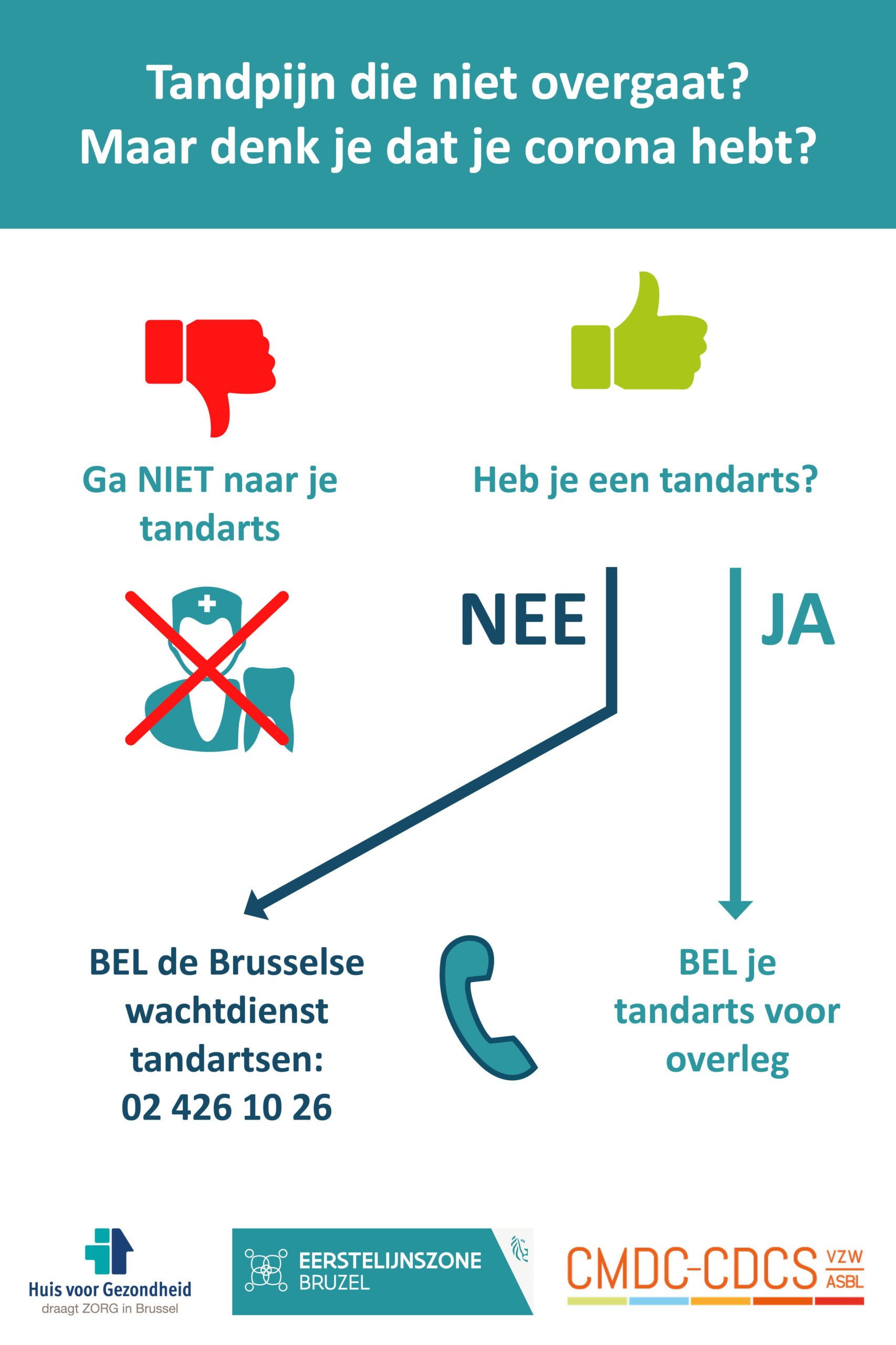 Tandpijn die niet overgaat?
Maar denk je dat je corona hebt?

Ga NIET naar je tandarts

Heb je een tandarts?

NEE

JA

BEL de Brusselse wachtdienst tandartsen: 02 426 10 26

BEL je tandarts voor overleg

Huis voor Gezondheid
draagt ZORG in Brussel

EERSTELIJNSZONE
BRUZEL

CMDC-CDCS VZW ASBL