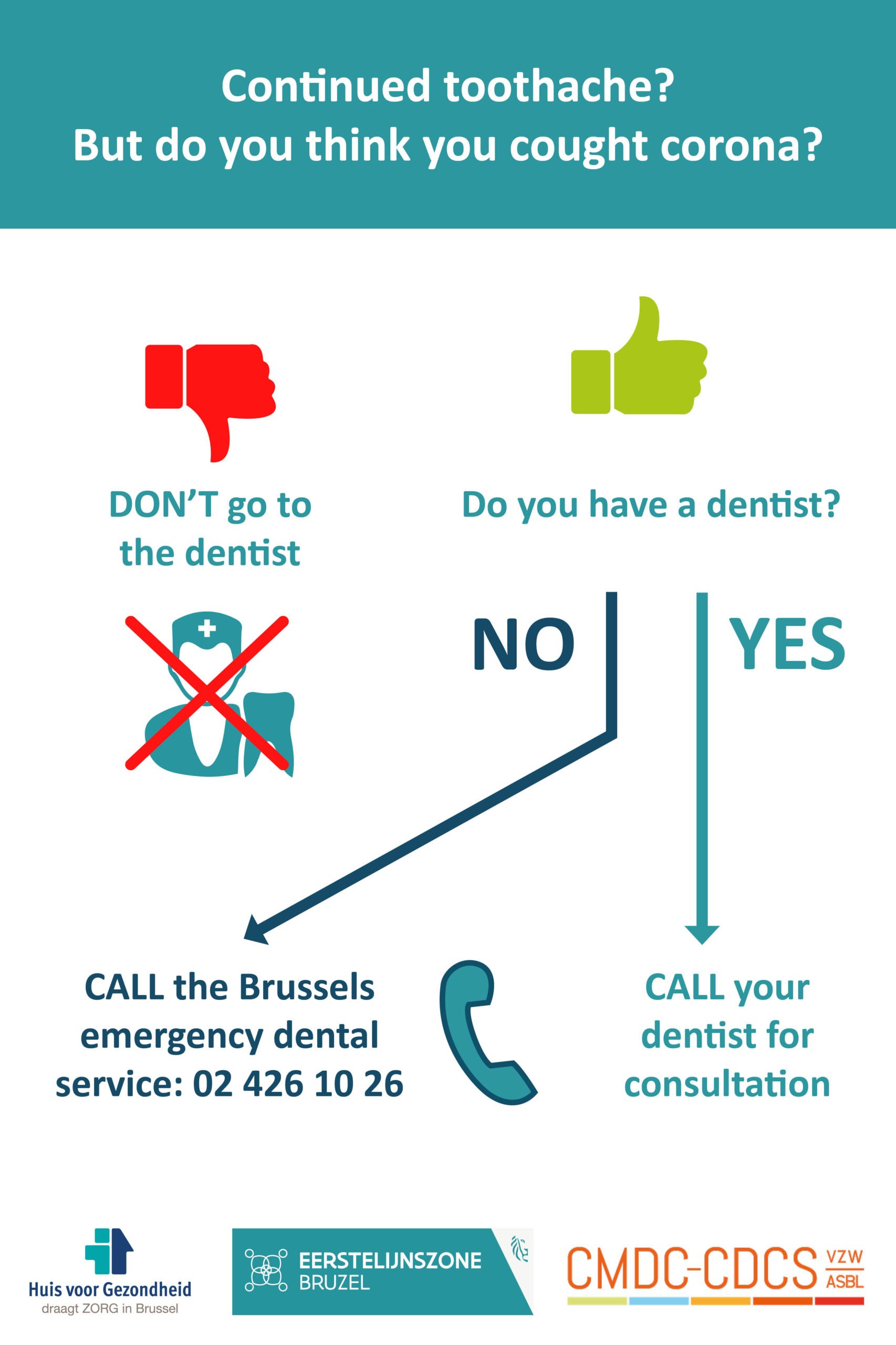 Continued toothache?
But do you think you cought corona?

DON'T go to the dentist

Do you have a dentist?

NO

YES

CALL the Brussels emergency dental service: 02 426 10 26

CALL your dentist for consultation

Huis voor Gezondheid
draagt ZORG in Brussel

EERSTELIJNSZONE
BRUZEL

CMDC-CDCS VZW ASBL