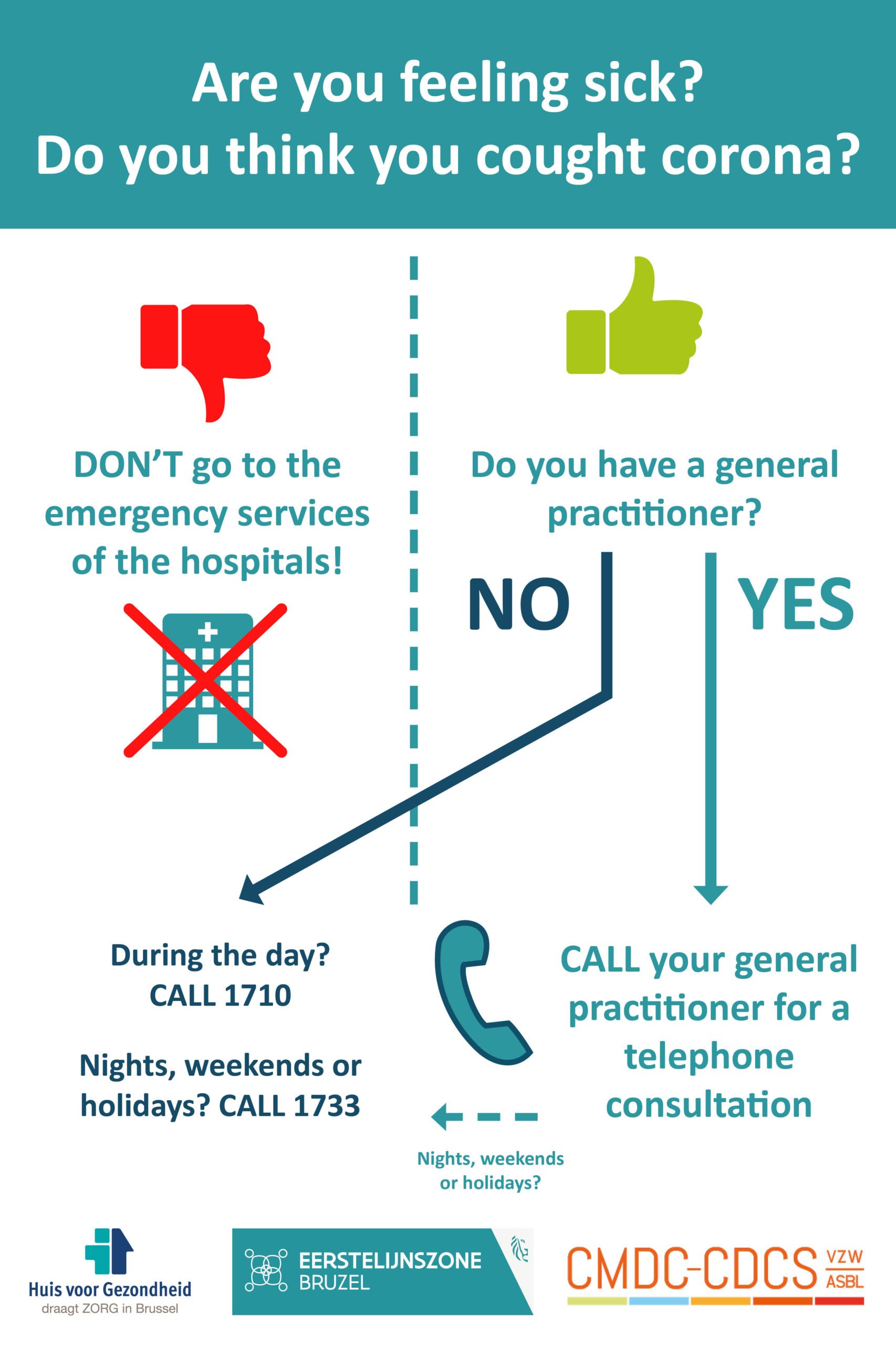 Are you feeling sick?
Do you think you cought corona?

DON'T go to the emergency services of the hospitals!

Do you have a general practitioner?

NO

YES

During the day? CALL 1710

Nights, weekends or holidays? CALL 1733

CALL your general practitioner for a telephone consultation

Nights, weekends or holidays?

Huis voor Gezondheid
draagt ZORG in Brussel

EERSTELIJNSZONE
BRUZEL

CMDC-CDCS VZW ASBL