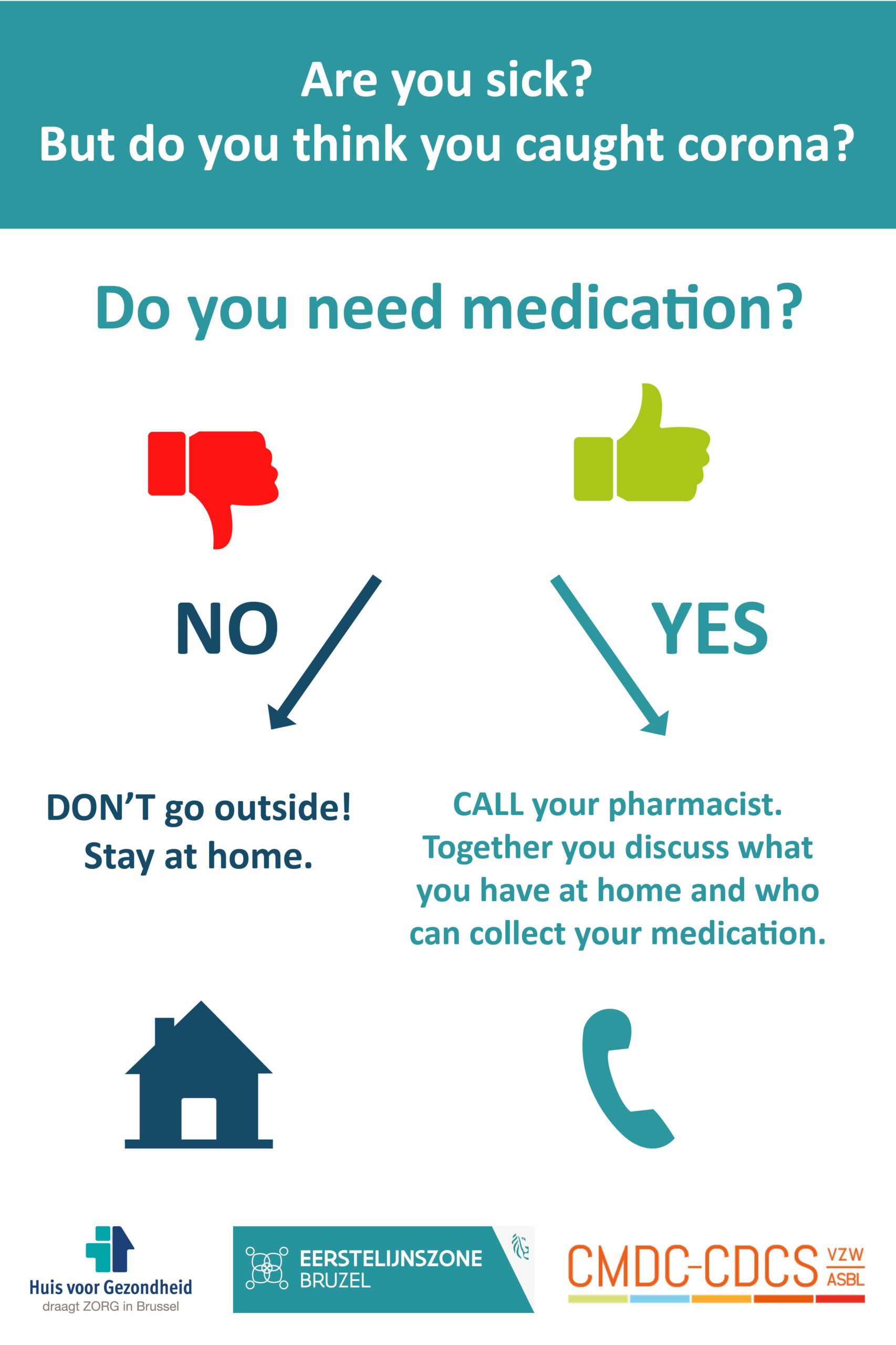 Are you sick?
But do you think you caught corona?

Do you need medication?

NO

YES

DON'T go outside!
Stay at home.

CALL your pharmacist.
Together you discuss what you have at home and who can collect your medication.

Huis voor Gezondheid
draagt ZORG in Brussel

EERSTELIJNSZONE
BRUZEL

CMDC-CDCS VZW ASBL