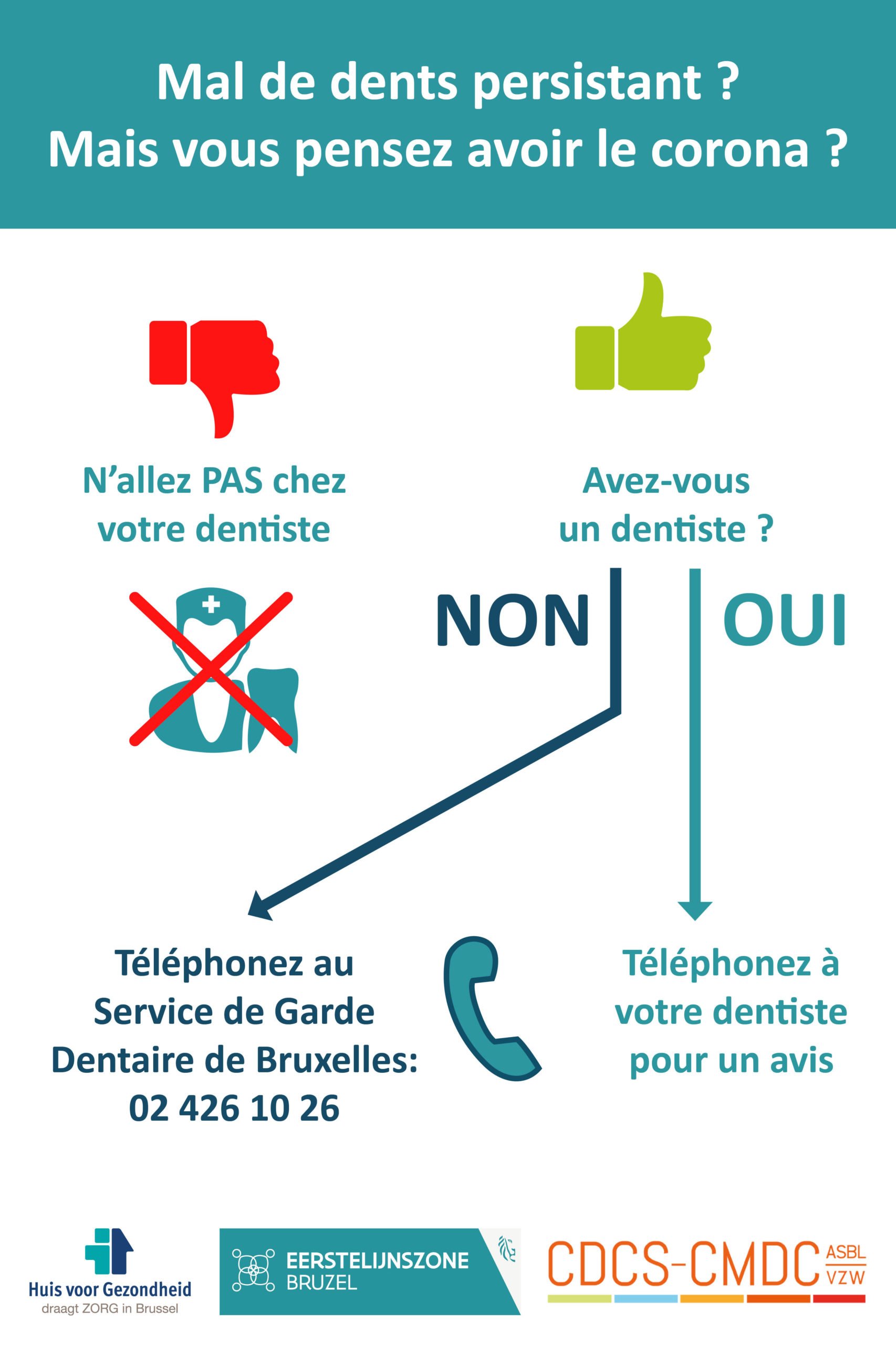 Mal de dents persistant ?
Mais vous pensez avoir le corona ?

N'allez PAS chez votre dentiste

Avez-vous un dentiste ?

NON

OUI

Téléphonez au Service de Garde Dentaire de Bruxelles: 02 426 10 26

Téléphonez à votre dentiste pour un avis

Huis voor Gezondheid
draagt ZORG in Brussel

EERSTELIJNSZONE
BRUZEL

CDCS-CMDC ASBL VZW