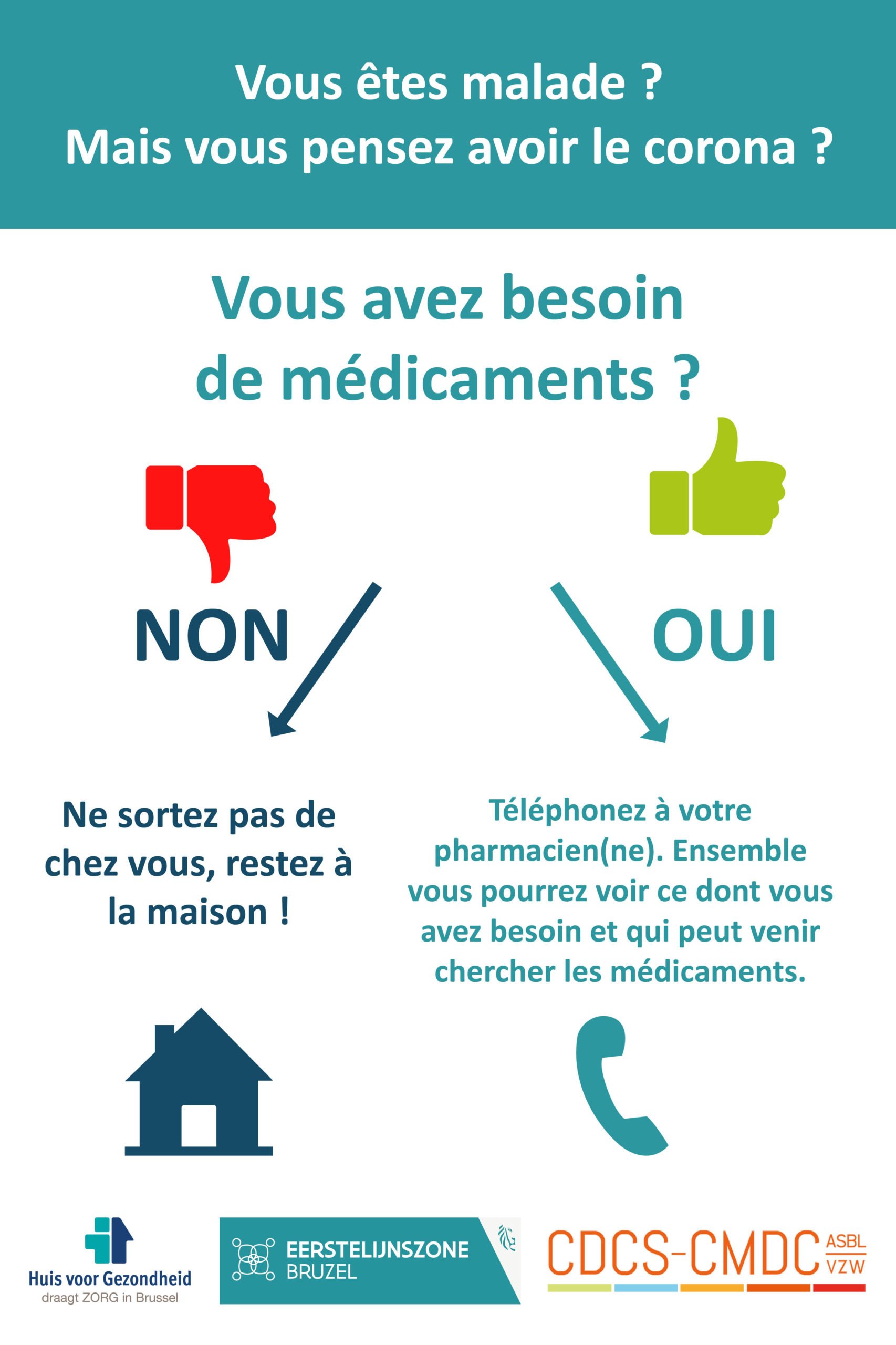 Vous êtes malade ?
Mais vous pensez avoir le corona ?

Vous avez besoin de médicaments ?

NON

OUI

Ne sortez pas de chez vous, restez à la maison !

Téléphonez à votre pharmacien(ne). Ensemble vous pourrez voir ce dont vous avez besoin et qui peut venir chercher les médicaments.

Huis voor Gezondheid
draagt ZORG in Brussel

EERSTELIJNSZONE
BRUZEL

CDCS-CMDC ASBL VZW